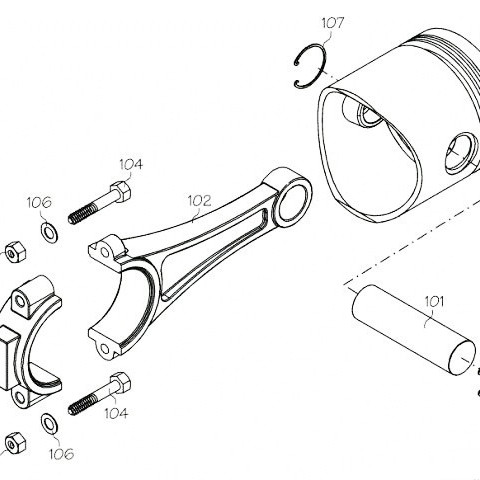 107

104

106

102

101

104

106