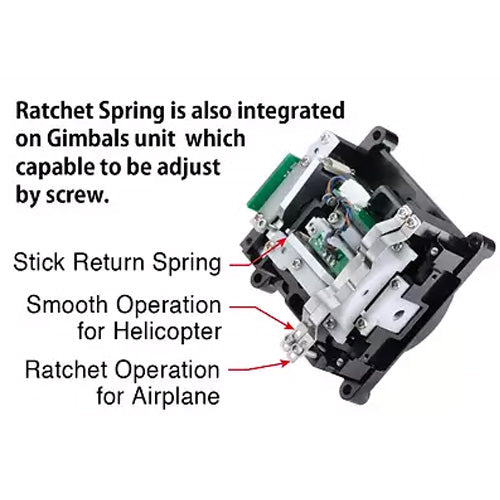 Ratchet Spring is also integrated on Gimbals unit which capable to be adjust by screw.

Stick Return Spring

Smooth Operation for Helicopter

Ratchet Operation for Airplane